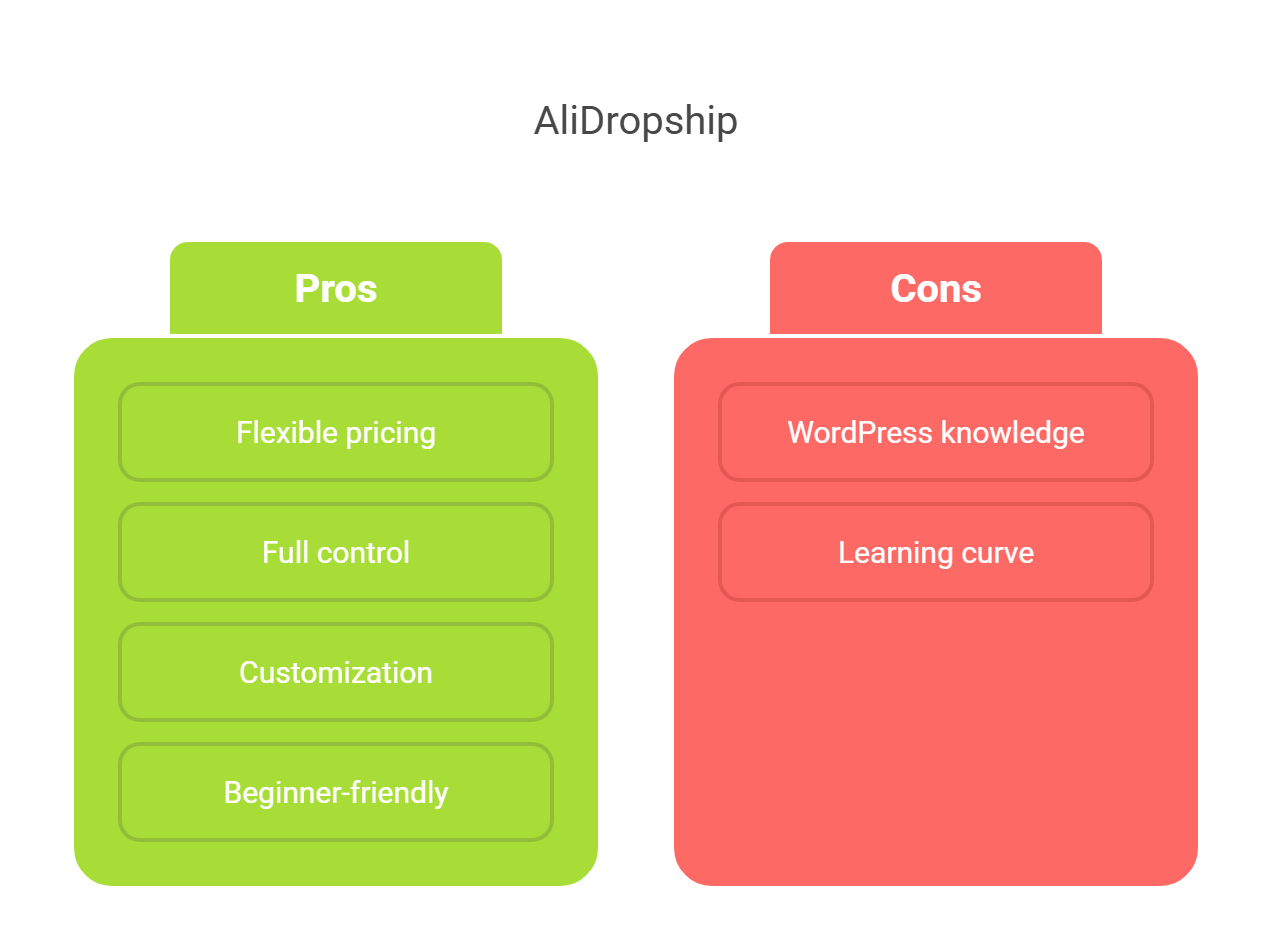 AliDropship

Pros

Flexible pricing

Full control

Customization

Beginner-friendly

Cons

WordPress knowledge

Learning curve