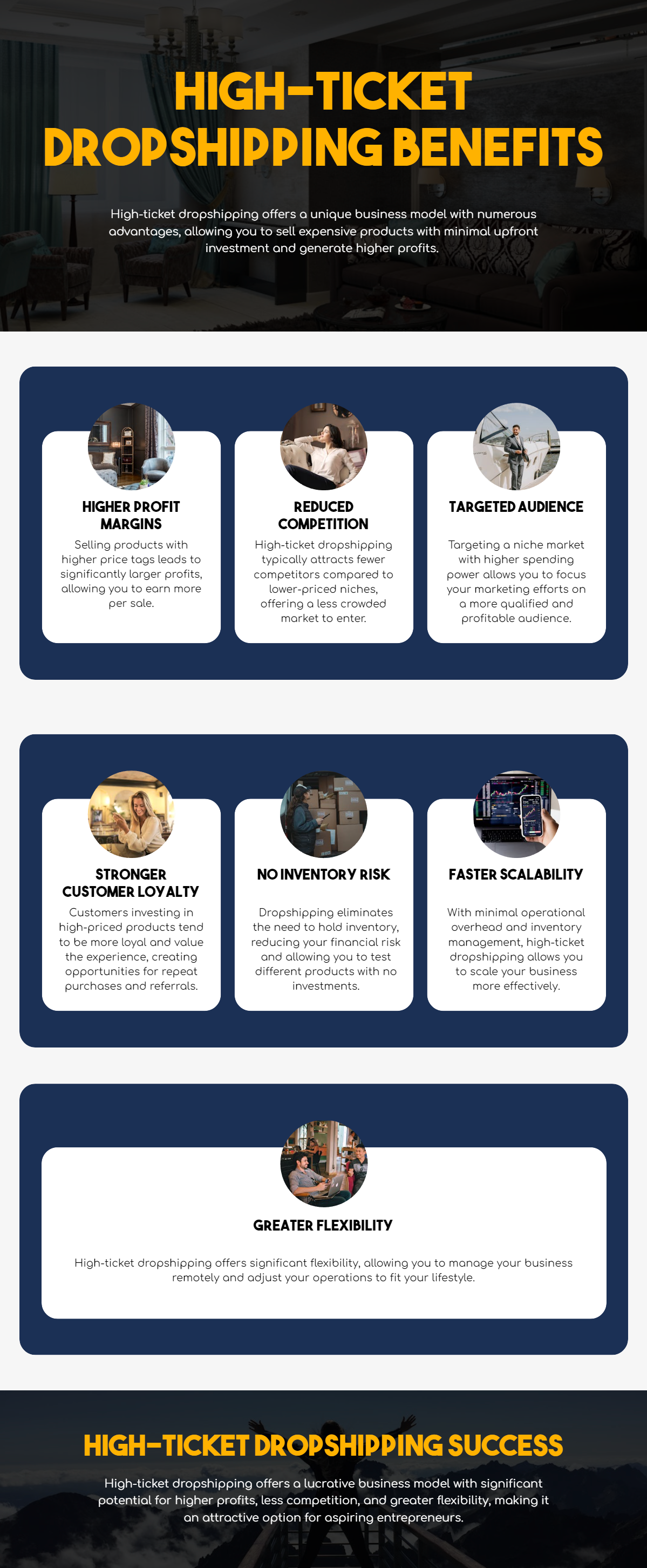 HIGH-TICKET DROPSHIPPING BENEFITS

High-ticket dropshipping offers a unique business model with numerous advantages, allowing you to sell expensive products with minimal upfront investment and generate higher profits.

HIGHER PROFIT MARGINS

Selling products with higher price tags leads to significantly larger profits, allowing you to earn more per sale.

REDUCED COMPETITION

High-ticket dropshipping typically attracts fewer competitors compared to lower-priced niches, offering a less crowded market to enter.

TARGETED AUDIENCE

Targeting a niche market with higher spending power allows you to focus your marketing efforts on a more qualified and profitable audience.

STRONGER CUSTOMER LOYALTY

Customers investing in high-priced products tend to be more loyal and value the experience, creating opportunities for repeat purchases and referrals.

NO INVENTORY RISK

Dropshipping eliminates the need to hold inventory, reducing your financial risk and allowing you to test different products with no investments.

FASTER SCALABILITY

With minimal operational overhead and inventory management, high-ticket dropshipping allows you to scale your business more effectively.

GREATER FLEXIBILITY

High-ticket dropshipping offers significant flexibility, allowing you to manage your business remotely and adjust your operations to fit your lifestyle.

HIGH-TICKET DROPSHIPPING SUCCESS

High-ticket dropshipping offers a lucrative business model with significant potential for higher profits, less competition, and greater flexibility, making it an attractive option for aspiring entrepreneurs.