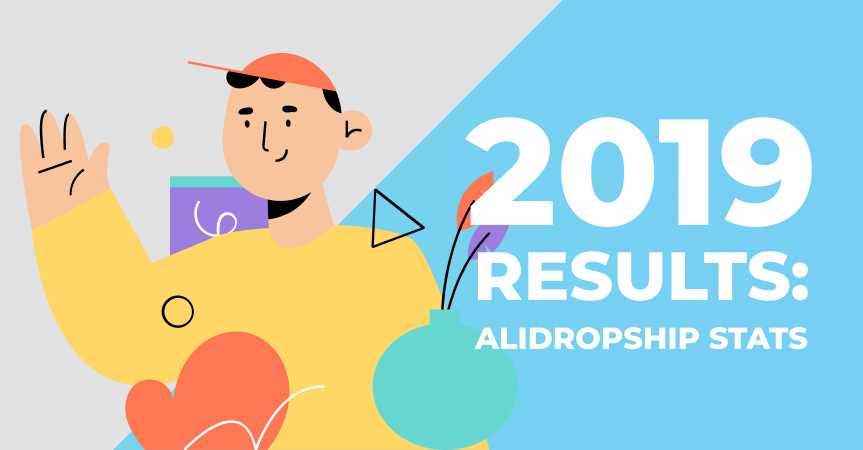 2019
RESULTS:
ALIDROPSHIP STATS